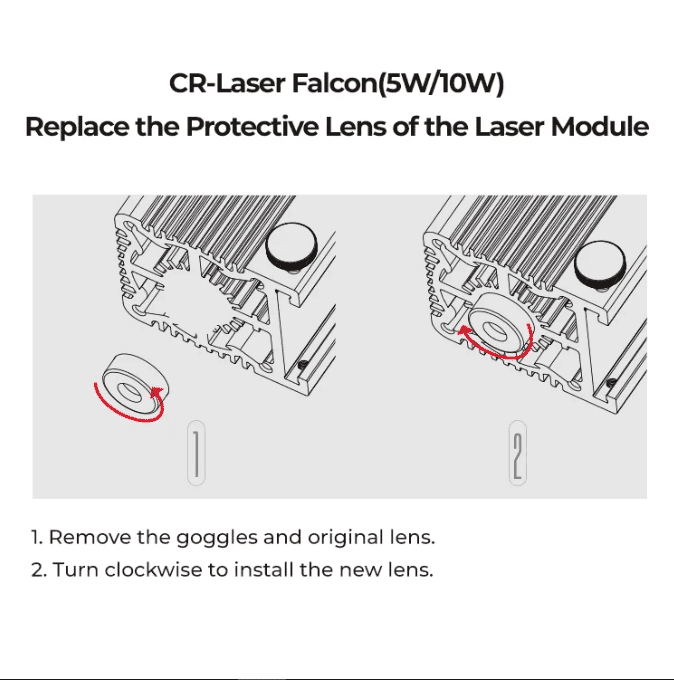 CR-Laser Falcon(5W/10W)
Replace the Protective Lens of the Laser Module

1

2

1. Remove the goggles and original lens.
2. Turn clockwise to install the new lens.