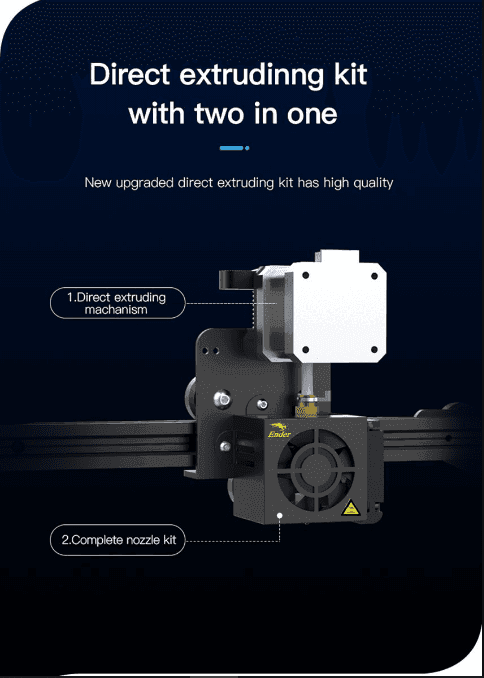 Direct extrudinng kit with two in one

New upgraded direct extruding kit has high quality

1.Direct extruding machanism

Ender

2.Complete nozzle kit