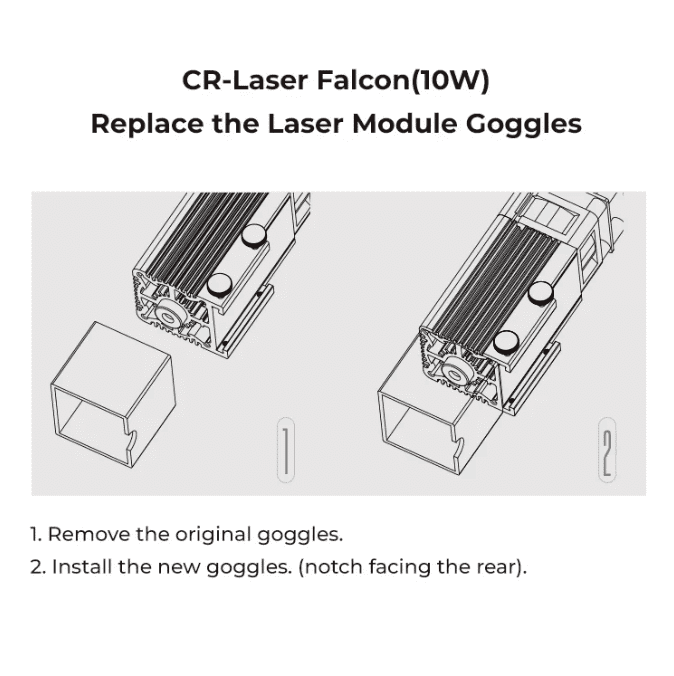 CR-Laser Falcon(10W)
Replace the Laser Module Goggles

1

2

1. Remove the original goggles.
2. Install the new goggles. (notch facing the rear).