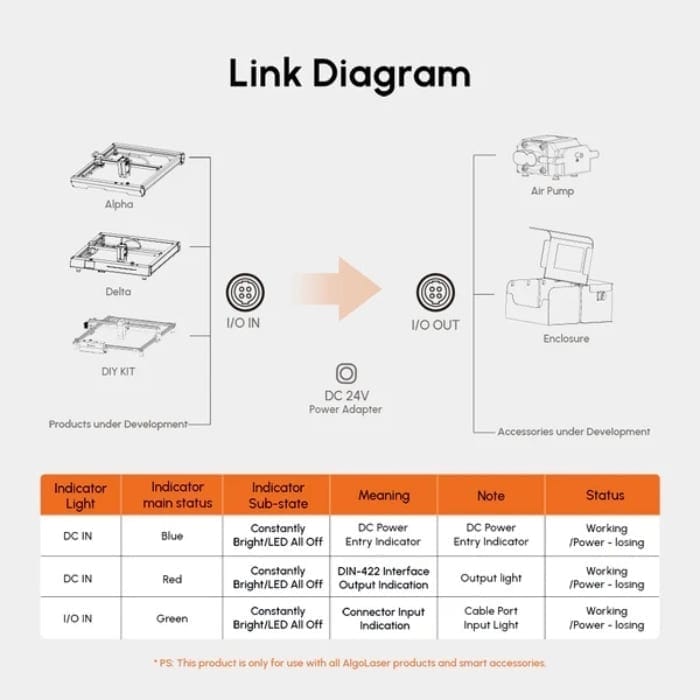 Link Diagram

Alpha

Delta

DIY KIT

Products under Development

I/O IN

I/O OUT

DC 24V
Power Adapter

Air Pump

Enclosure

Accessories under Development

| Indicator Light | Indicator main status | Indicator Sub-state | Meaning | Note | Status |
|---|---|---|---|---|---|
| DC IN | Blue | Constantly Bright/LED All Off | DC Power Entry Indicator | DC Power Entry Indicator | Working /Power - losing |
| DC IN | Red | Constantly Bright/LED All Off | DIN-422 Interface Output Indication | Output light | Working /Power - losing |
| I/O IN | Green | Constantly Bright/LED All Off | Connector Input Indication | Cable Port Input Light | Working /Power - losing |

* PS: This product is only for use with all AlgoLaser products and smart accessories.