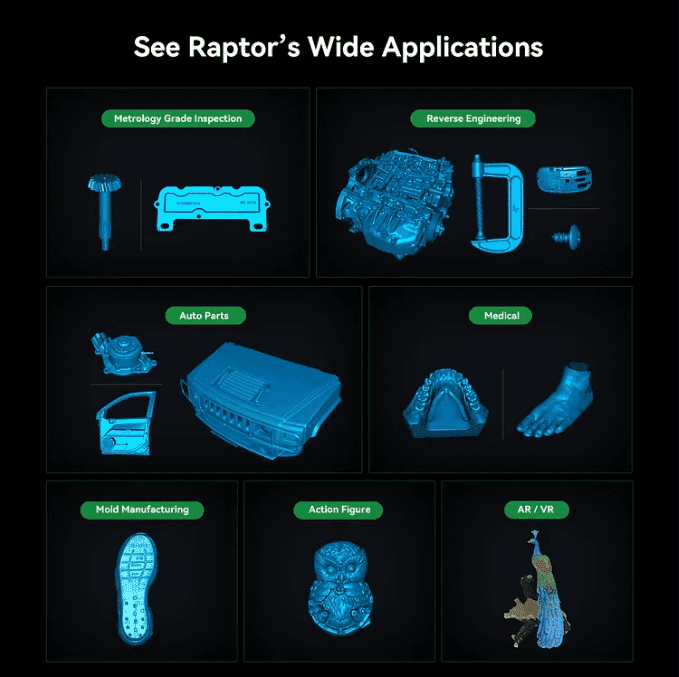 See Raptor's Wide Applications

Metrology Grade Inspection

Reverse Engineering

Auto Parts

Medical

Mold Manufacturing

Action Figure

AR / VR