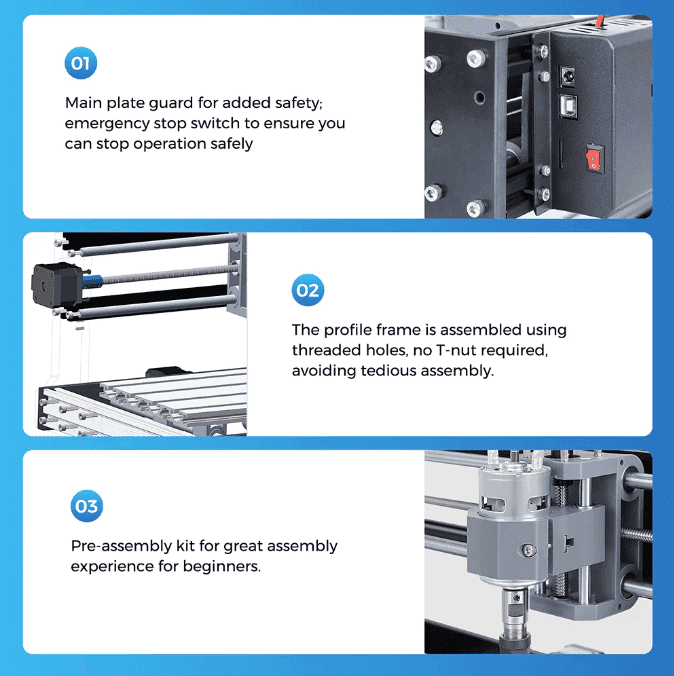 01

Main plate guard for added safety; emergency stop switch to ensure you can stop operation safely

02

The profile frame is assembled using threaded holes, no T-nut required, avoiding tedious assembly.

03

Pre-assembly kit for great assembly experience for beginners.