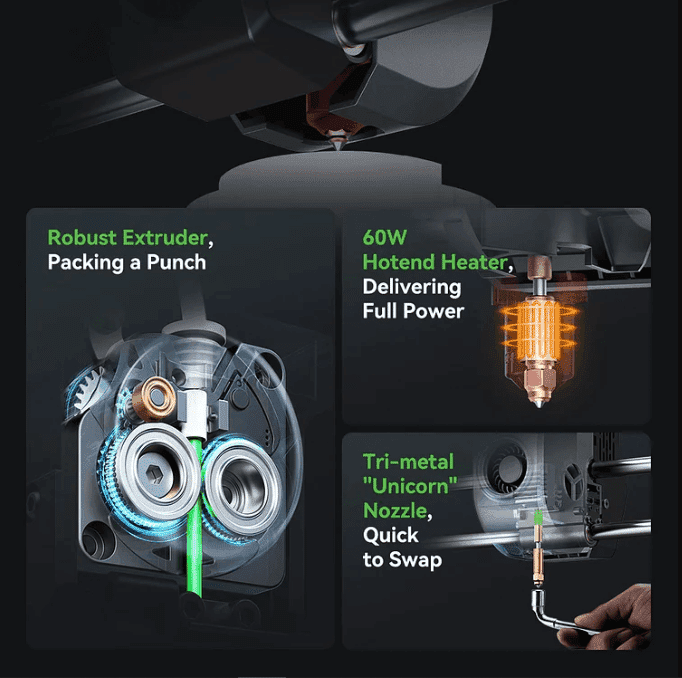 Robust Extruder,
Packing a Punch

60W
Hotend Heater,
Delivering
Full Power

Tri-metal
"Unicorn"
Nozzle,
Quick
to Swap