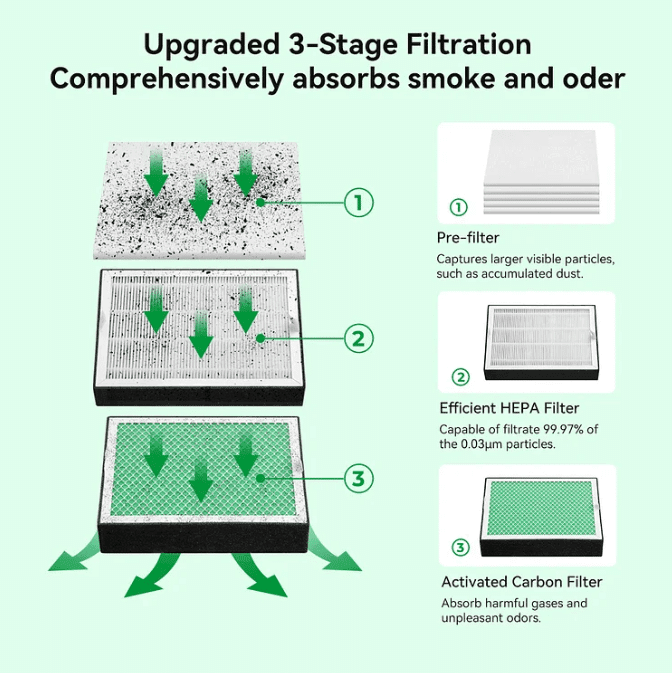 Upgraded 3-Stage Filtration
Comprehensively absorbs smoke and oder

①

②

③

①

Pre-filter

Captures larger visible particles, such as accumulated dust.

②

Efficient HEPA Filter

Capable of filtrate 99.97% of the 0.03μm particles.

③

Activated Carbon Filter

Absorb harmful gases and unpleasant odors.