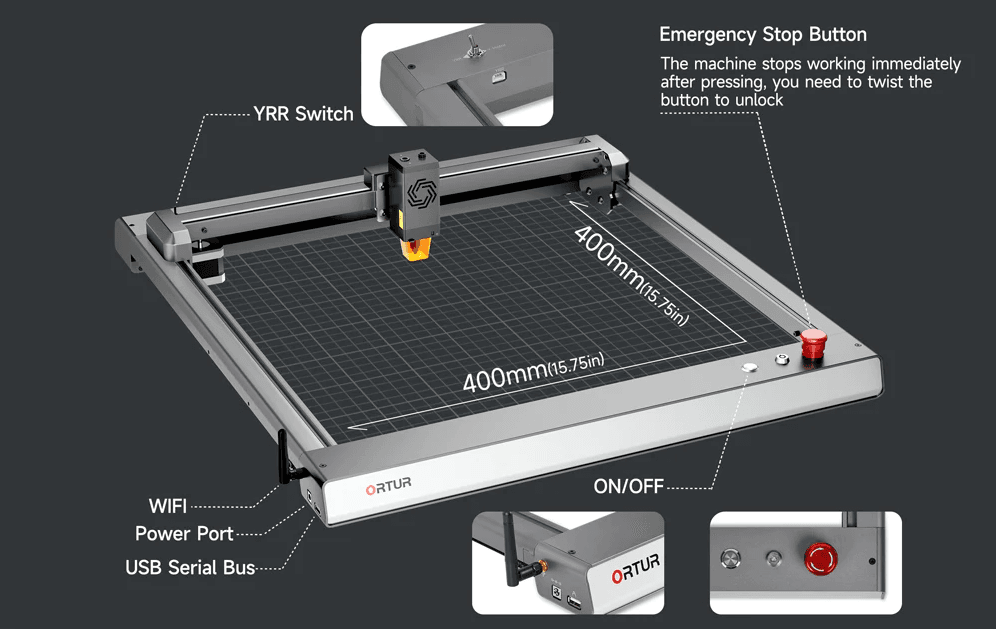 Emergency Stop Button

The machine stops working immediately after pressing, you need to twist the button to unlock

YRR Switch

400mm(15.75in)

400mm(15.75in)

ORTUR

ON/OFF

WIFI

Power Port

USB Serial Bus

ORTUR