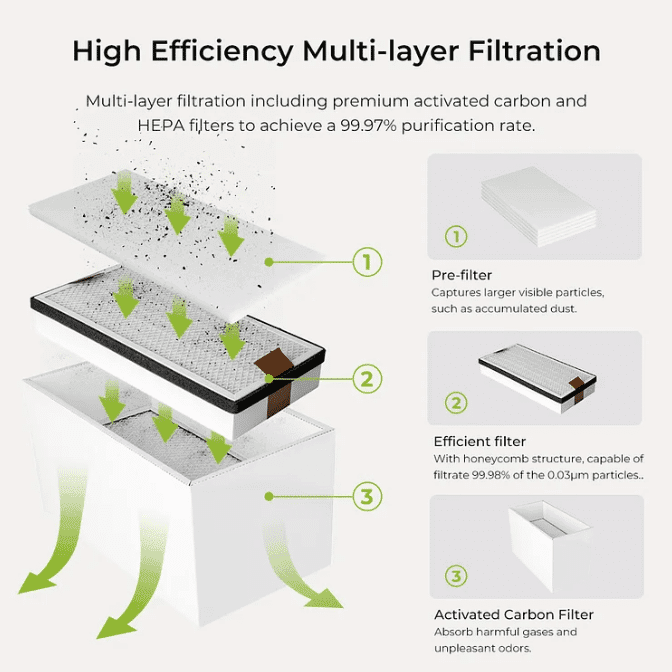 High Efficiency Multi-layer Filtration

Multi-layer filtration including premium activated carbon and HEPA filters to achieve a 99.97% purification rate.

1

2

3

1

Pre-filter
Captures larger visible particles, such as accumulated dust.

2

Efficient filter
With honeycomb structure, capable of filtrate 99.98% of the 0.03μm particles..

3

Activated Carbon Filter
Absorb harmful gases and unpleasant odors.