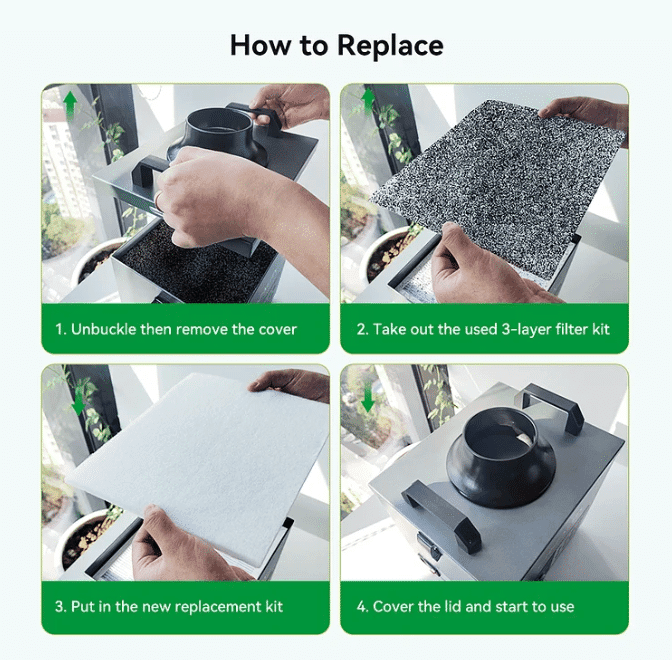 How to Replace

1. Unbuckle then remove the cover

2. Take out the used 3-layer filter kit

3. Put in the new replacement kit

4. Cover the lid and start to use