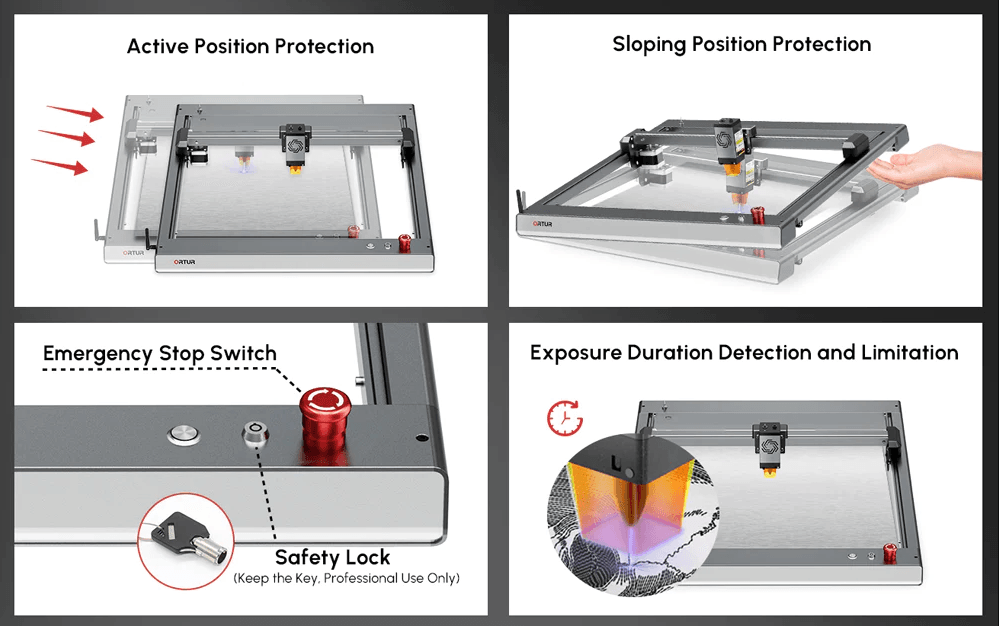 Active Position Protection

ORTUR

ORTUR

Sloping Position Protection

ORTUR

Emergency Stop Switch

Safety Lock
(Keep the Key, Professional Use Only)

Exposure Duration Detection and Limitation