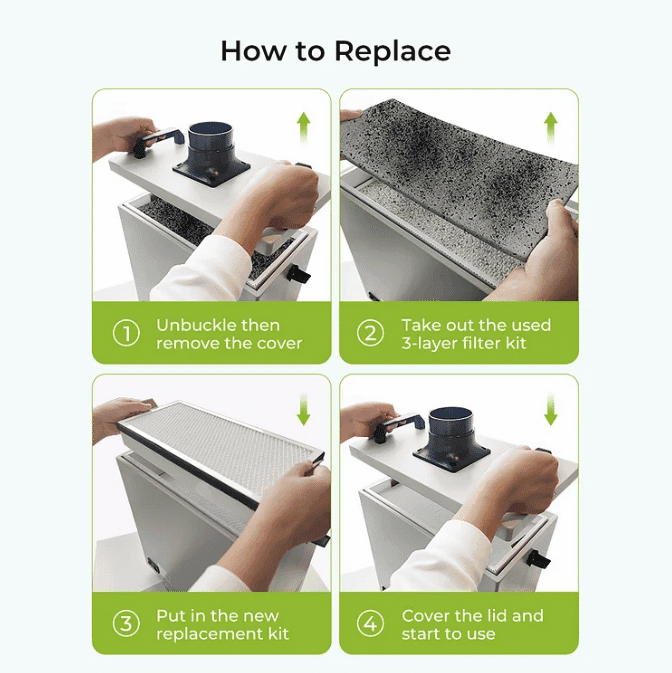 How to Replace

① Unbuckle then remove the cover

② Take out the used 3-layer filter kit

③ Put in the new replacement kit

④ Cover the lid and start to use